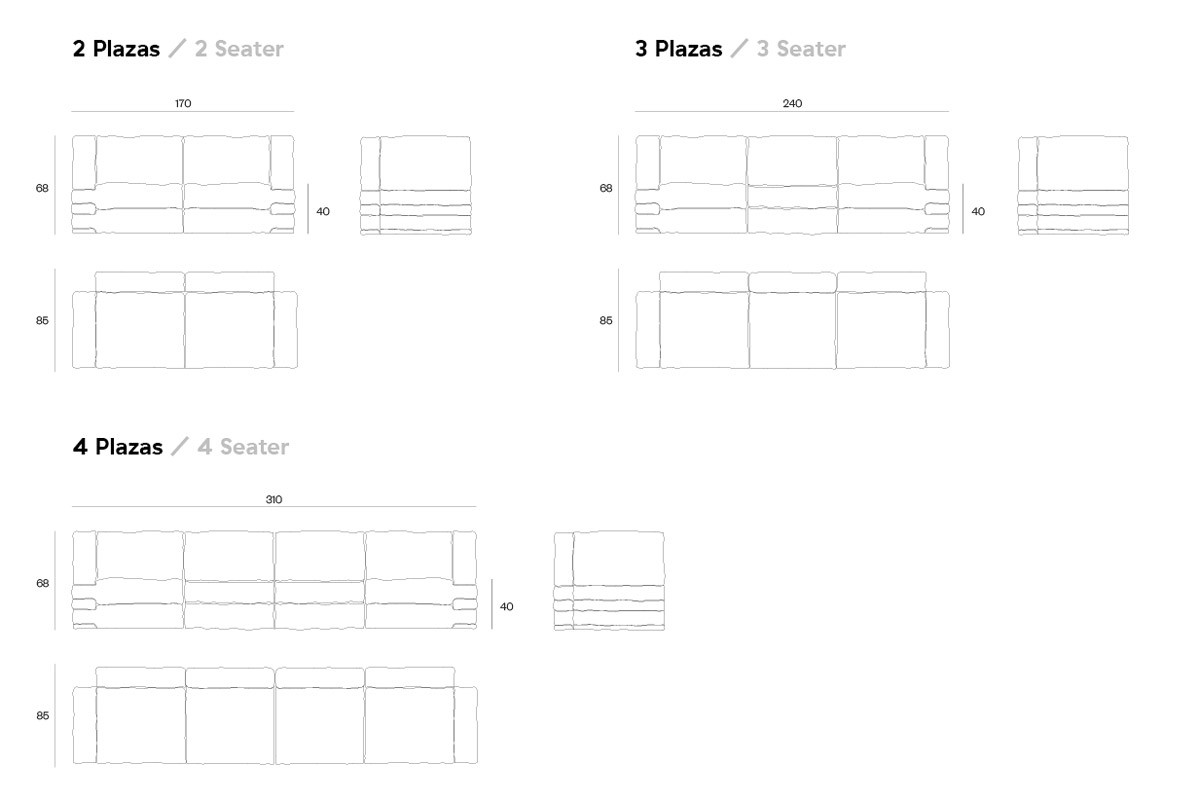 2 Plazas / 2 Seater

170

68

40

85

3 Plazas / 3 Seater

240

68

40

85

4 Plazas / 4 Seater

310

68

40

85