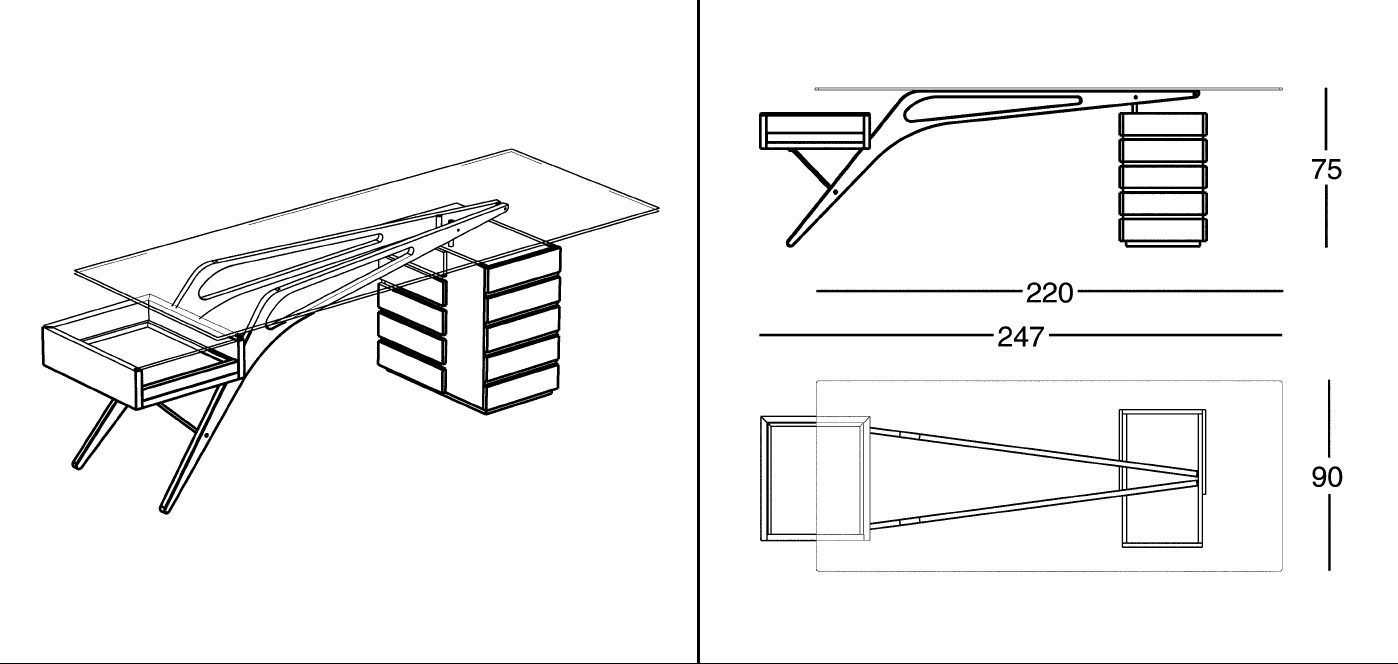 75

220

247

90